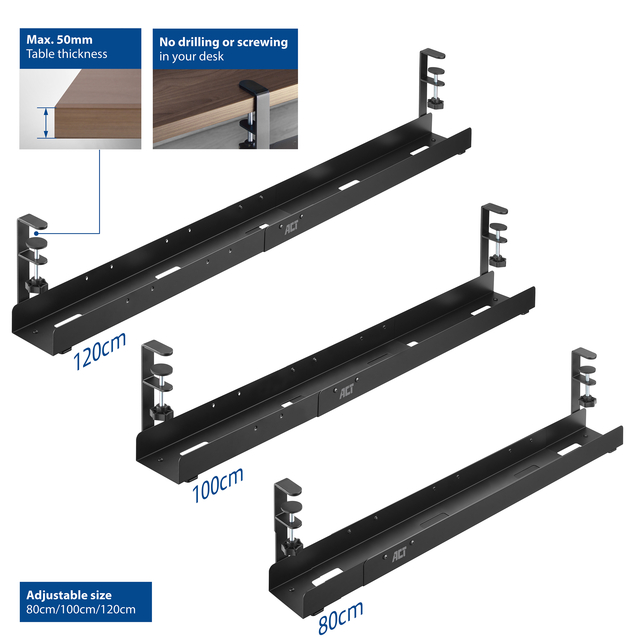 Max. 50mm
Table thickness

No drilling or screwing
in your desk

ACT

120cm

ACT

100cm

ACT

80cm

Adjustable size
80cm/100cm/120cm